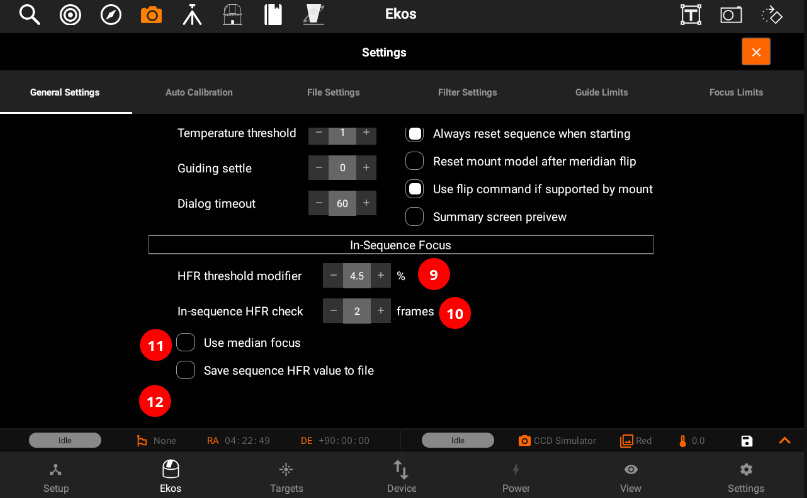 Ekos

Settings

×

General Settings
Auto Calibration
File Settings
Filter Settings
Guide Limits
Focus Limits

Temperature threshold − 1 +
Guiding settle − 0 +
Dialog timeout − 60 +

Always reset sequence when starting
Reset mount model after meridian flip
Use flip command if supported by mount
Summary screen preivew

In-Sequence Focus

HFR threshold modifier − 4.5 + %
9
In-sequence HFR check − 2 + frames
10
11
Use median focus
Save sequence HFR value to file
12

Idle
None
RA 04:22:49
DE +90:00:00
Idle
CCD Simulator
Red
0.0

Setup
Ekos
Targets
Device
Power
View
Settings